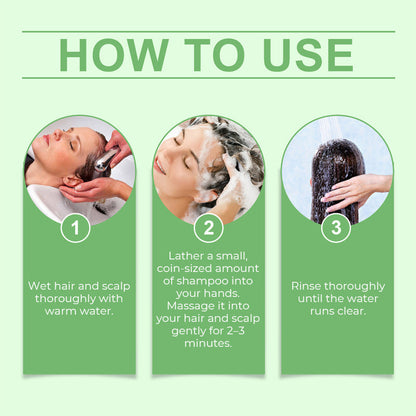 HOW TO USE

1

Wet hair and scalp thoroughly with warm water.

2

Lather a small, coin-sized amount of shampoo into your hands. Massage it into your hair and scalp gently for 2–3 minutes.

3

Rinse thoroughly until the water runs clear.